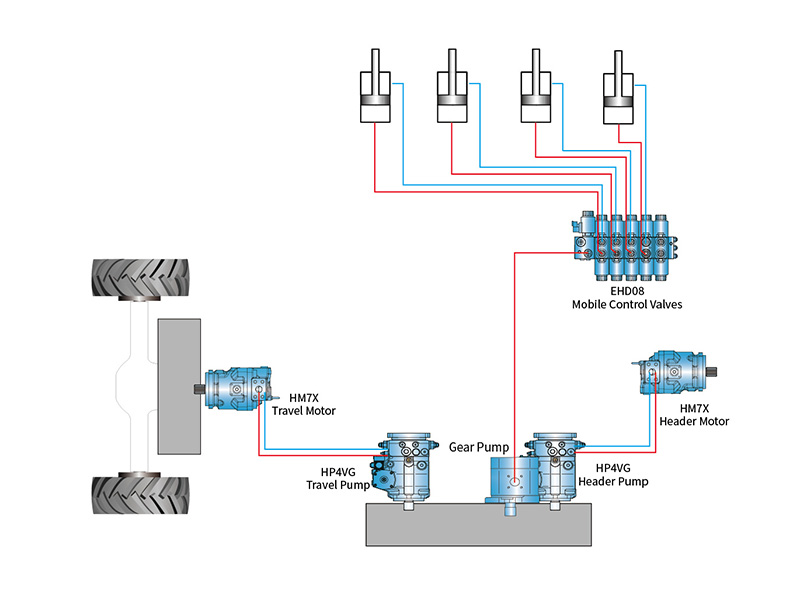 EHD08
Mobile Control Valves

HM7X
Travel Motor

HM7X
Header Motor

Gear Pump

HP4VG
Travel Pump

HP4VG
Header Pump